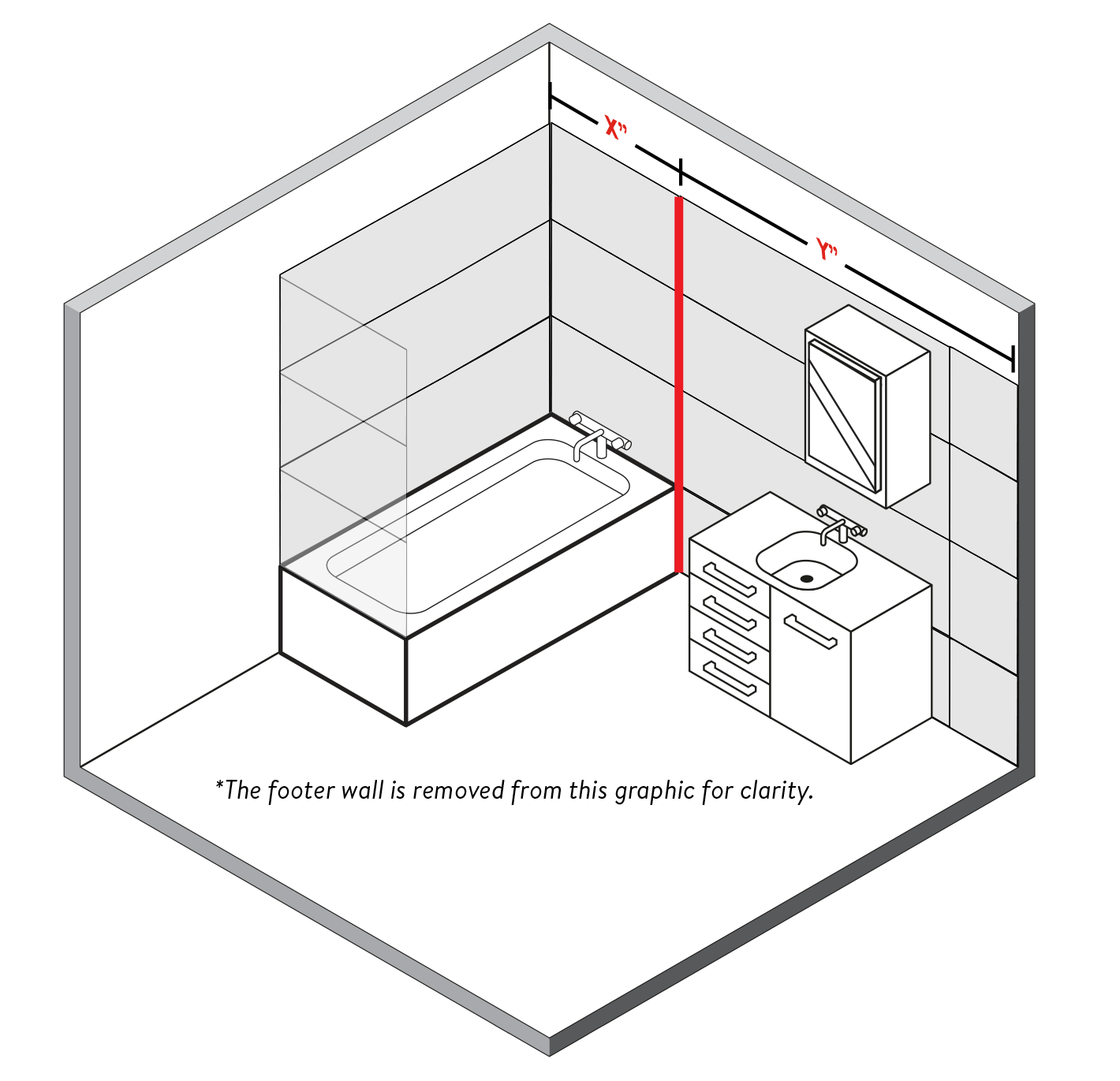 X"

Y"

*The footer wall is removed from this graphic for clarity.